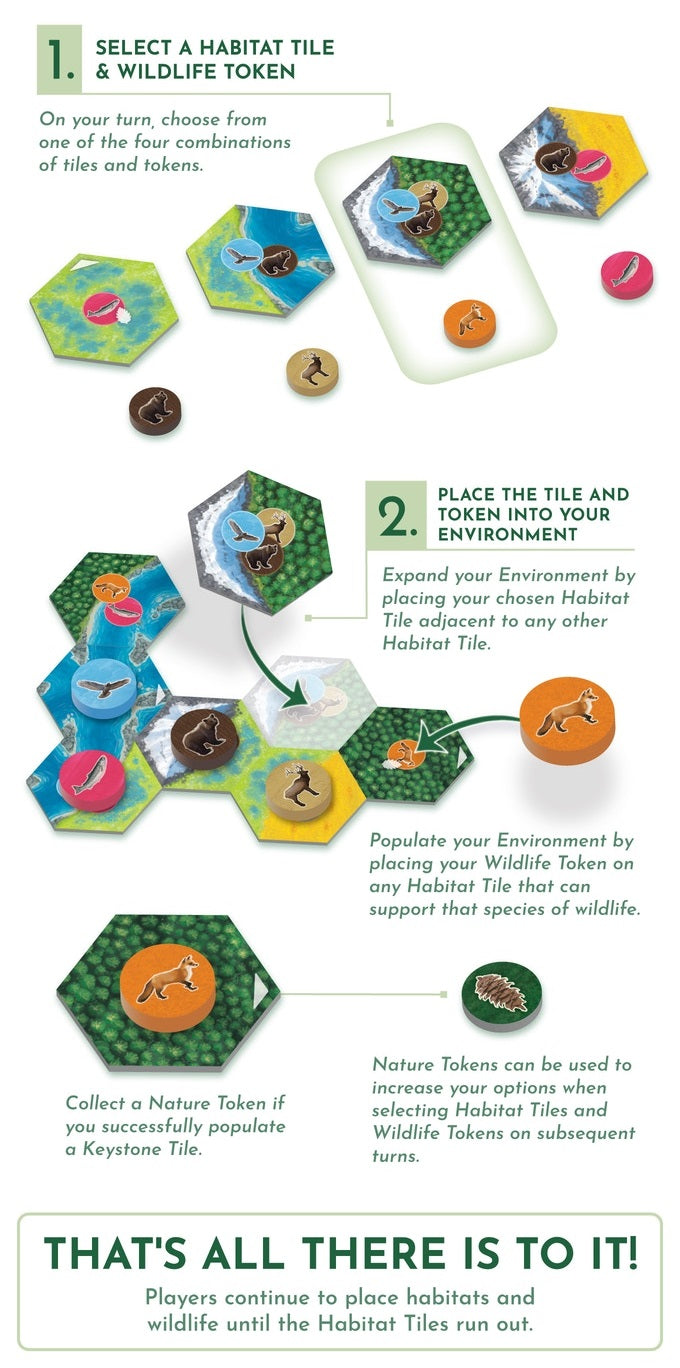 1. SELECT A HABITAT TILE & WILDLIFE TOKEN

On your turn, choose from one of the four combinations of tiles and tokens.

2. PLACE THE TILE AND TOKEN INTO YOUR ENVIRONMENT

Expand your Environment by placing your chosen Habitat Tile adjacent to any other Habitat Tile.

Populate your Environment by placing your Wildlife Token on any Habitat Tile that can support that species of wildlife.

Collect a Nature Token if you successfully populate a Keystone Tile.

Nature Tokens can be used to increase your options when selecting Habitat Tiles and Wildlife Tokens on subsequent turns.

THAT'S ALL THERE IS TO IT!

Players continue to place habitats and wildlife until the Habitat Tiles run out.